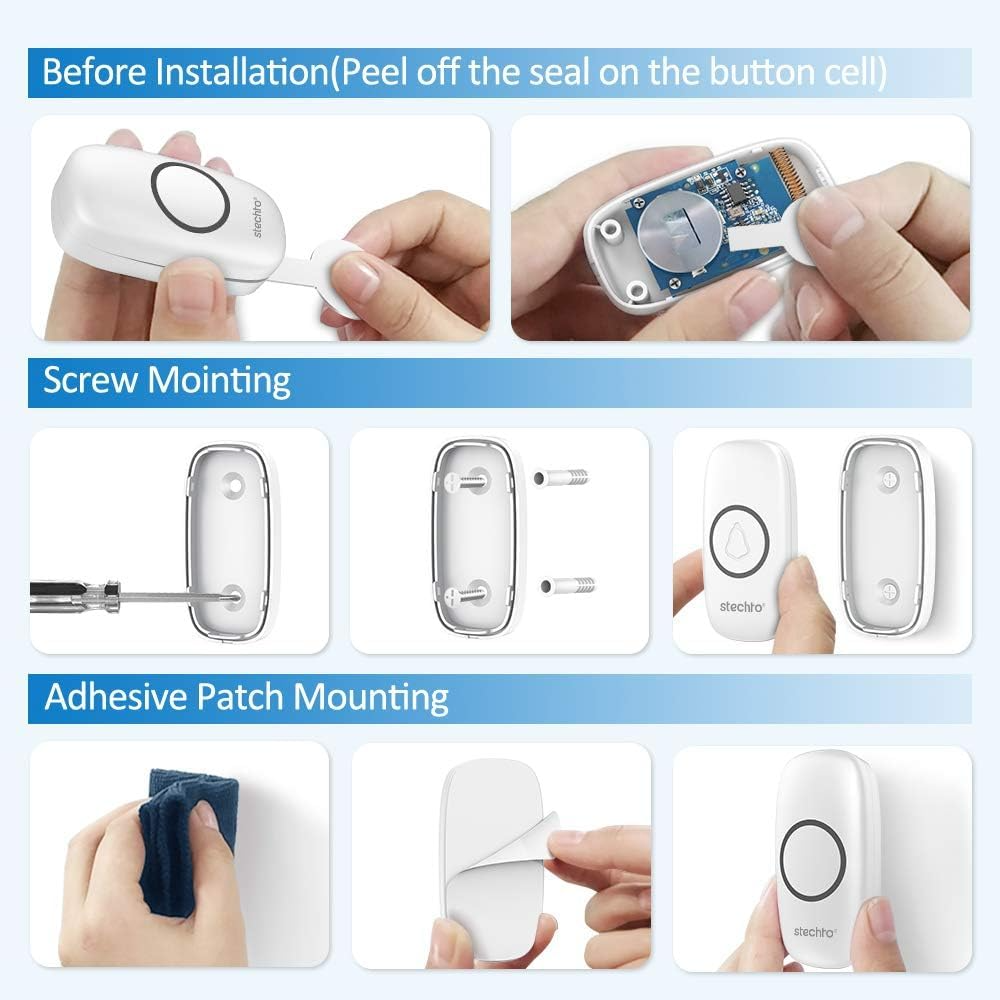 Before Installation(Peel off the seal on the button cell)

stechro

Screw Mointing

stechro

Adhesive Patch Mounting

stechro